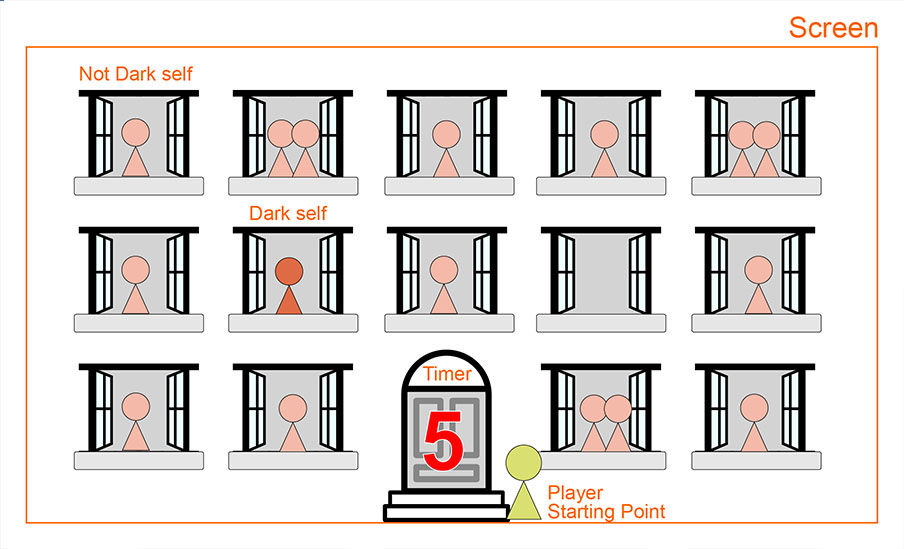 Screen

Not Dark self

Dark self

Timer

5

Player
Starting Point